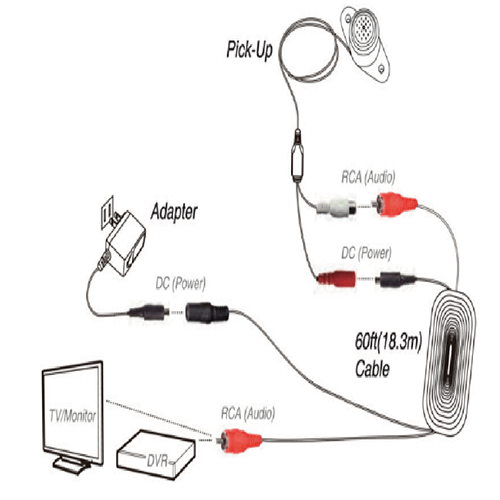 Pick-Up

RCA (Audio)

Adapter

DC (Power)

DC (Power)

60ft(18.3m)
Cable

TV/Monitor

RCA (Audio)

DVR